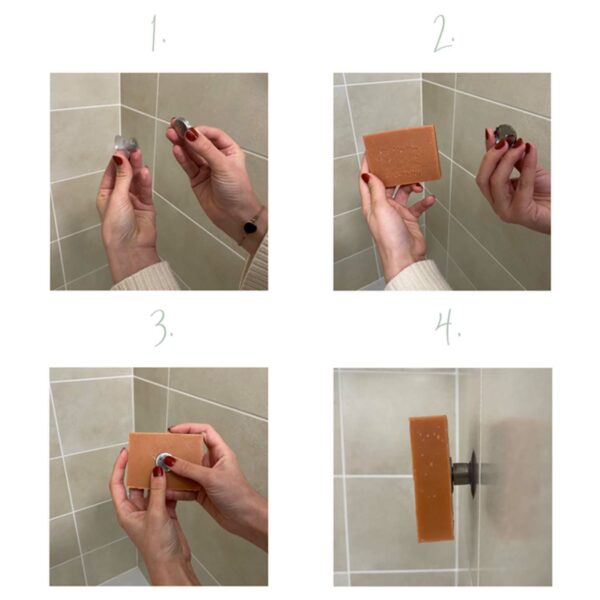 1.

2.

3.

4.